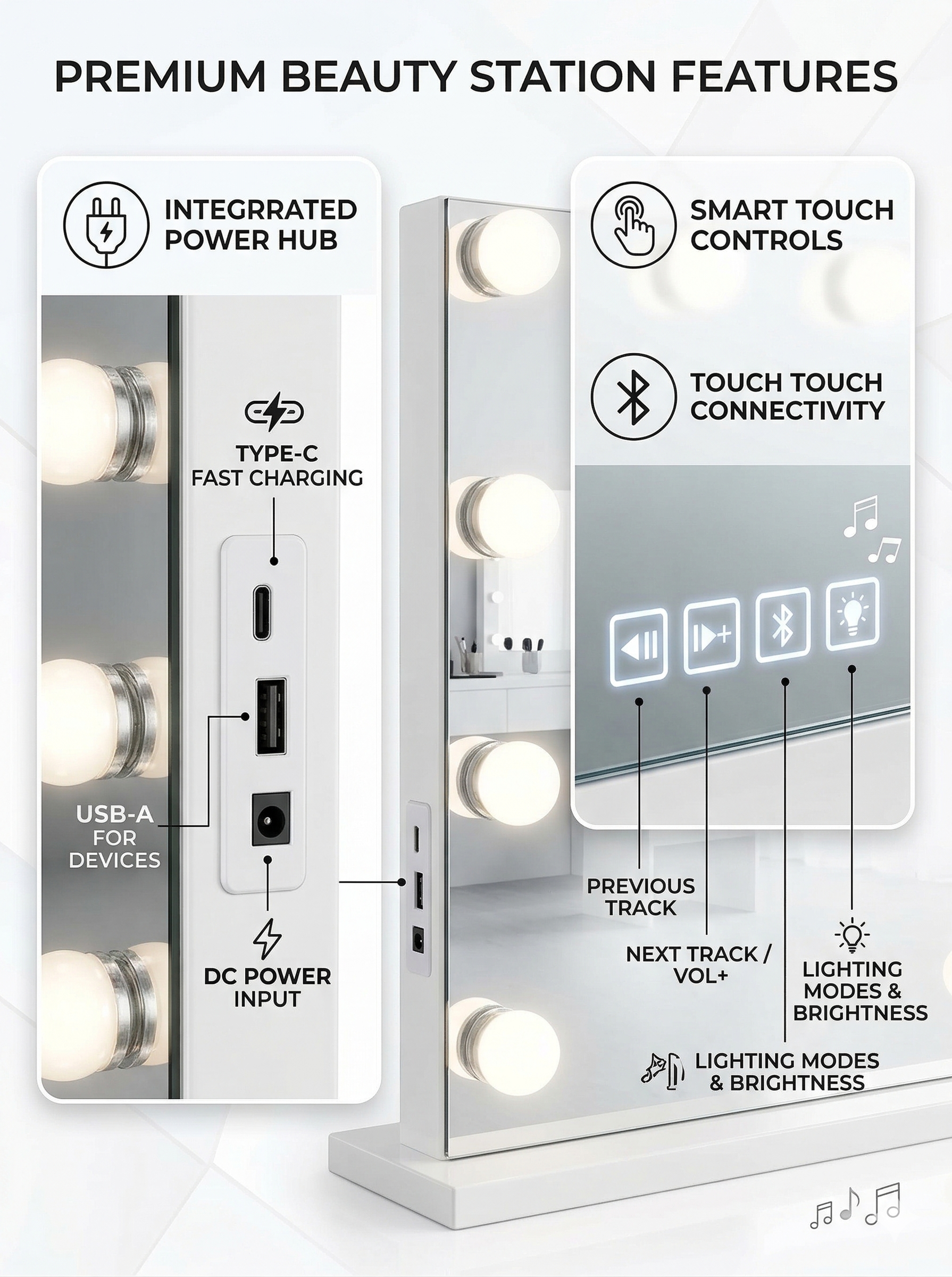 PREMIUM BEAUTY STATION FEATURES

INTEGRRATED POWER HUB

TYPE-C FAST CHARGING

USB-A FOR DEVICES

DC POWER INPUT

SMART TOUCH CONTROLS

TOUCH TOUCH CONNECTIVITY

PREVIOUS TRACK

NEXT TRACK / VOL+

LIGHTING MODES & BRIGHTNESS

LIGHTING MODES & BRIGHTNESS