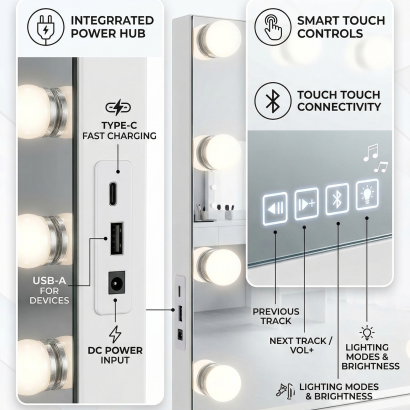 INTEGRRATED POWER HUB

TYPE-C FAST CHARGING

USB-A FOR DEVICES

DC POWER INPUT

SMART TOUCH CONTROLS

TOUCH TOUCH CONNECTIVITY

PREVIOUS TRACK

NEXT TRACK / VOL+

LIGHTING MODES & BRIGHTNESS

LIGHTING MODES & BRIGHTNESS